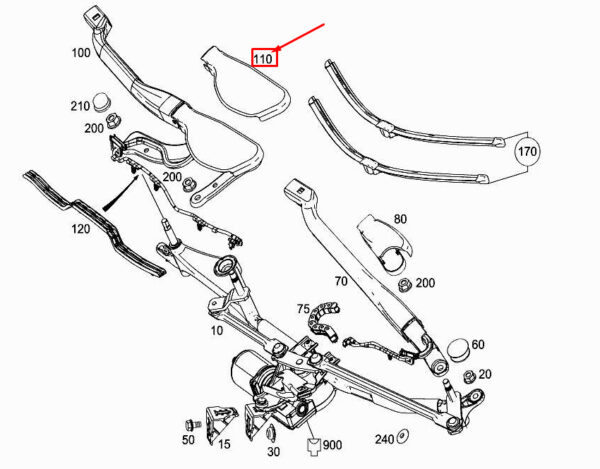 100
110
210
200
170
200
120
80
70
200
75
10
60
20
50
15
30
900
240