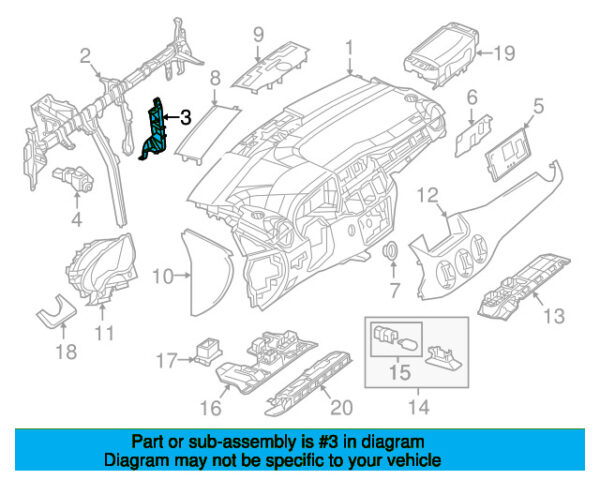 2
9
1
19
8
3
6
5
4
12
10
7
11
13
18
17
15
16
20
14

Part or sub-assembly is #3 in diagram
Diagram may not be specific to your vehicle