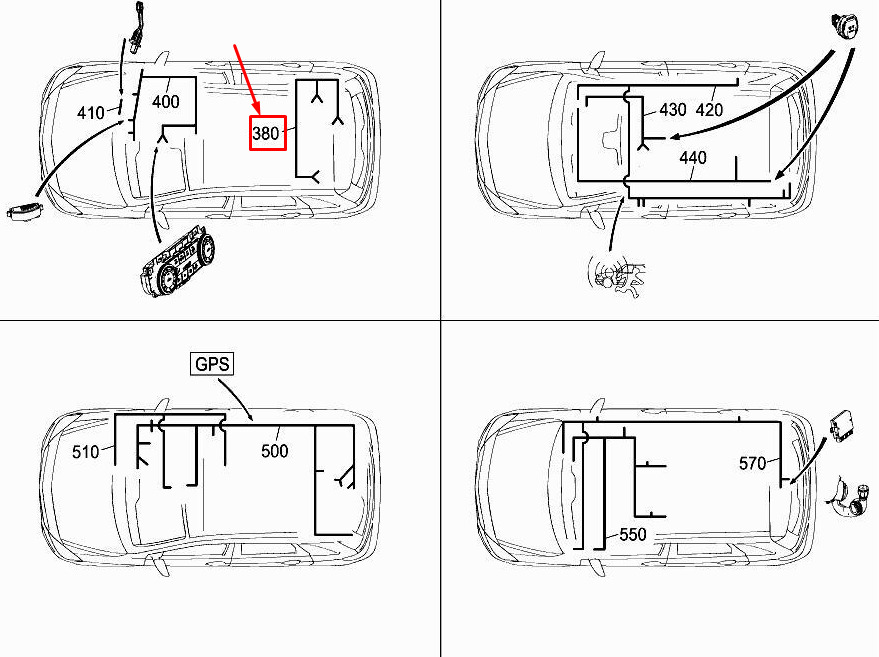 410
400
380
430
420
440
GPS
510
500
570
550