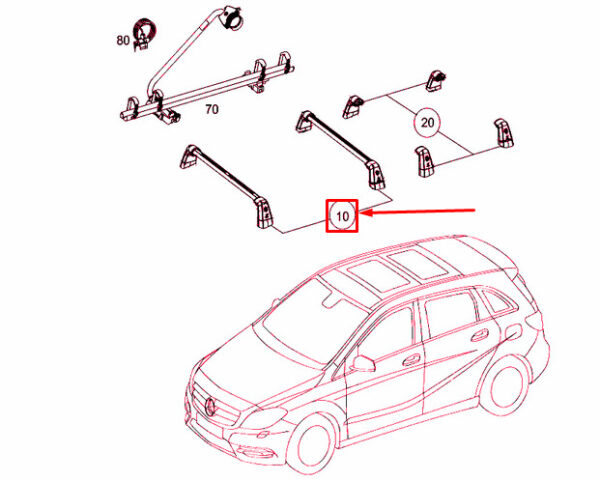 80

70

20

10