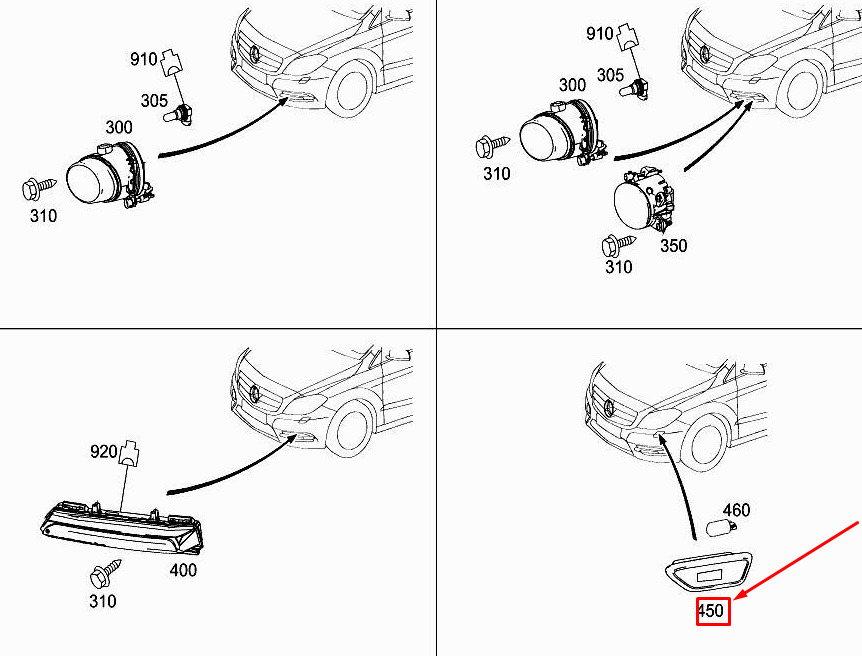 910
305
300
310

910
305
300
310
350
310

920
400
310

460
450