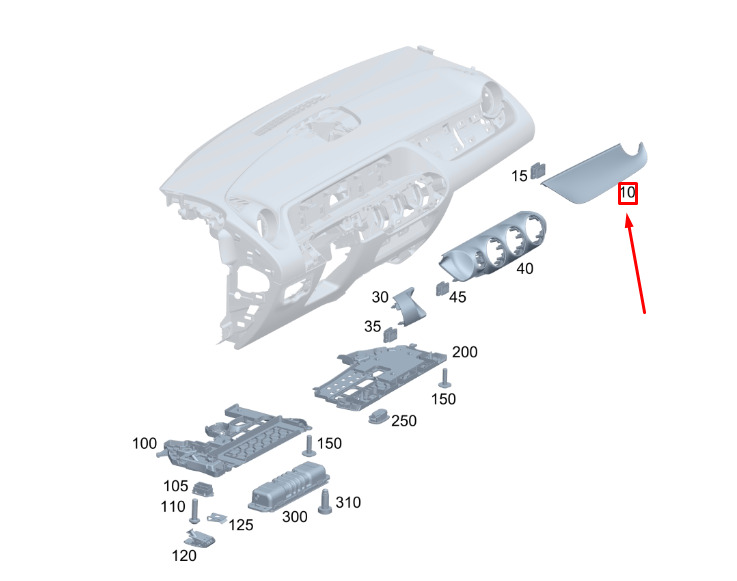 15
10
40
30
45
35
200
150
250
100
150
105
110
125
300
310
120