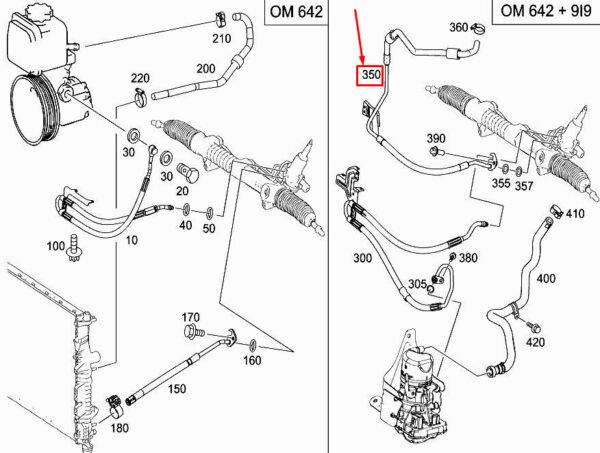 OM 642

210
200
220
30
30
20
40
50
10
100
170
160
150
180

OM 642 + 9I9

360
350
390
355
357
410
300
380
305
400
420