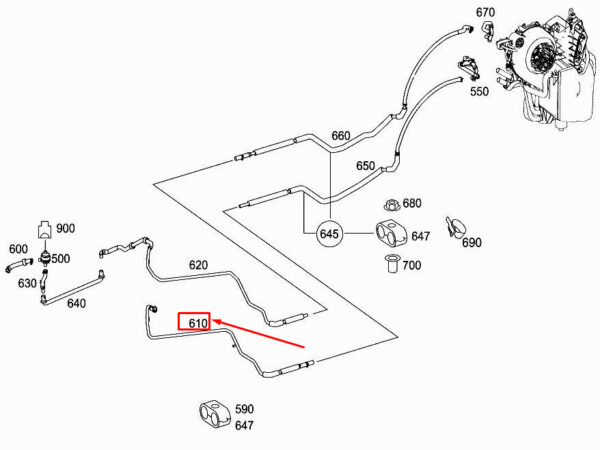 670
550
660
650
680
645
647
690
700
900
600
500
630
640
620
610
590
647