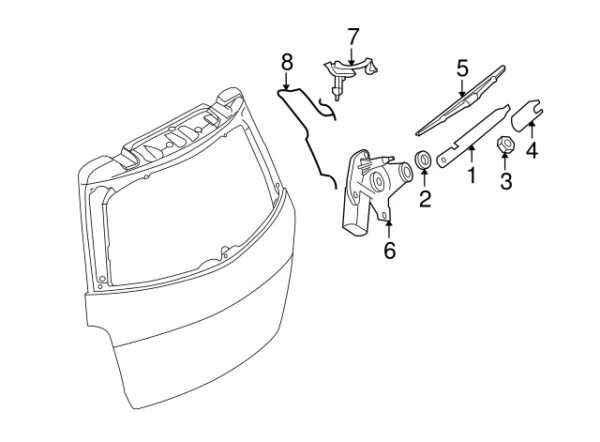 7
8
5
4
1
3
2
6