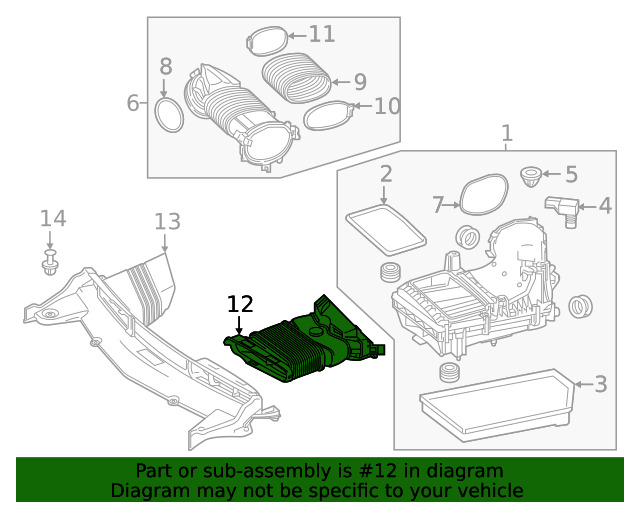 11
8
9
6
10
1
2
5
7
4
14
13
12
3

Part or sub-assembly is #12 in diagram
Diagram may not be specific to your vehicle