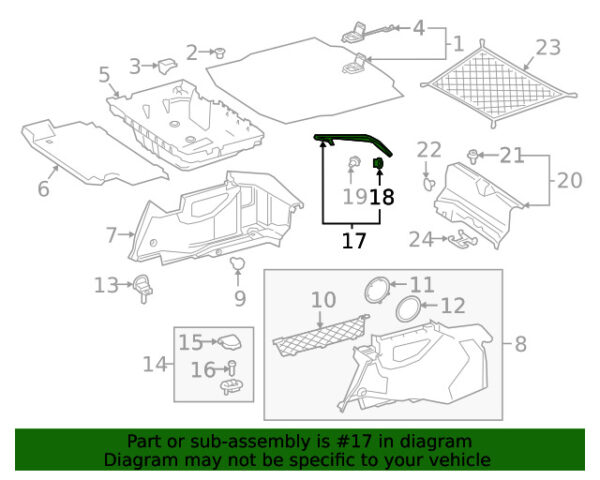 4
1
23
2
3
5
6
22
21
20
19
18
17
7
24
13
9
11
10
12
8
15
14
16

Part or sub-assembly is #17 in diagram
Diagram may not be specific to your vehicle