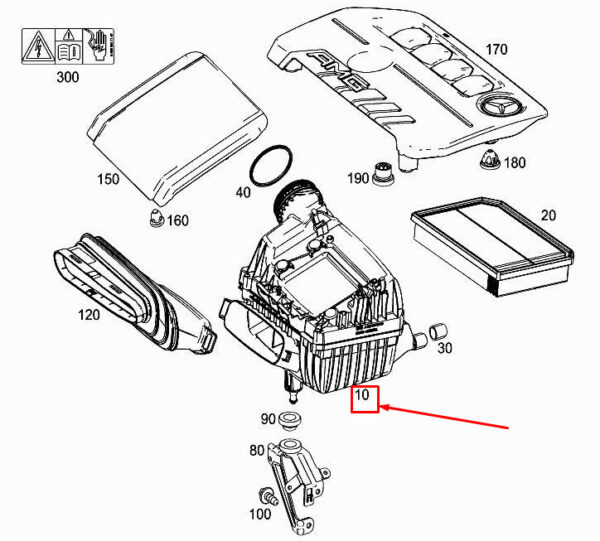 300
170
AMG
150
40
190
180
160
20
120
30
10
90
80
100