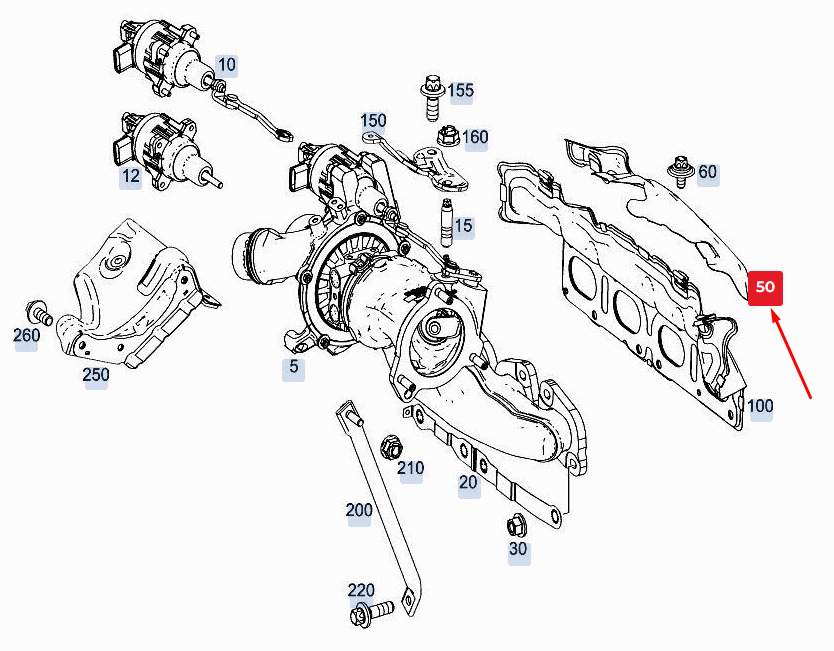 10
155
150
160
12
60
15
50
260
250
5
100
210
20
200
30
220