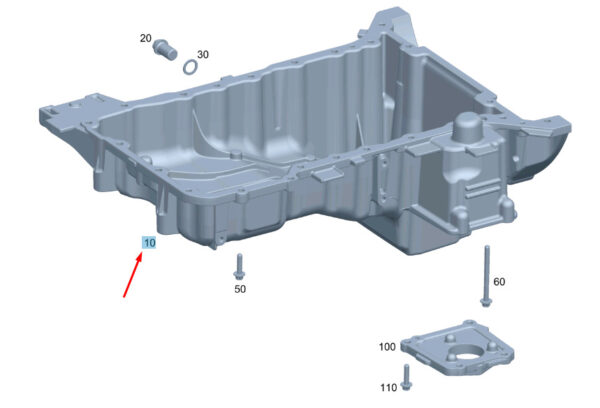 20
30
10
50
60
100
110