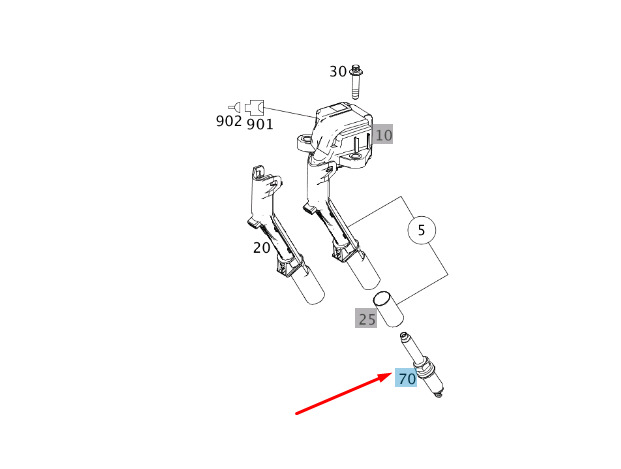 30
902
901
10
20
5
25
70