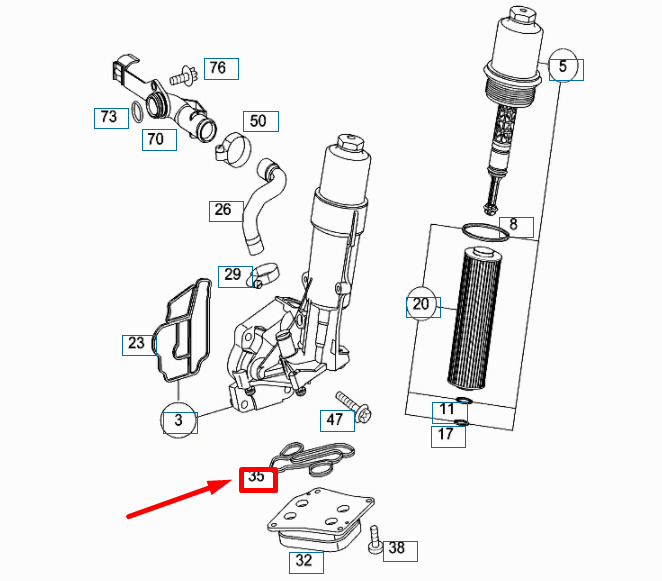 76
5
73
50
70
26
8
29
20
23
3
47
11
17
35
38
32