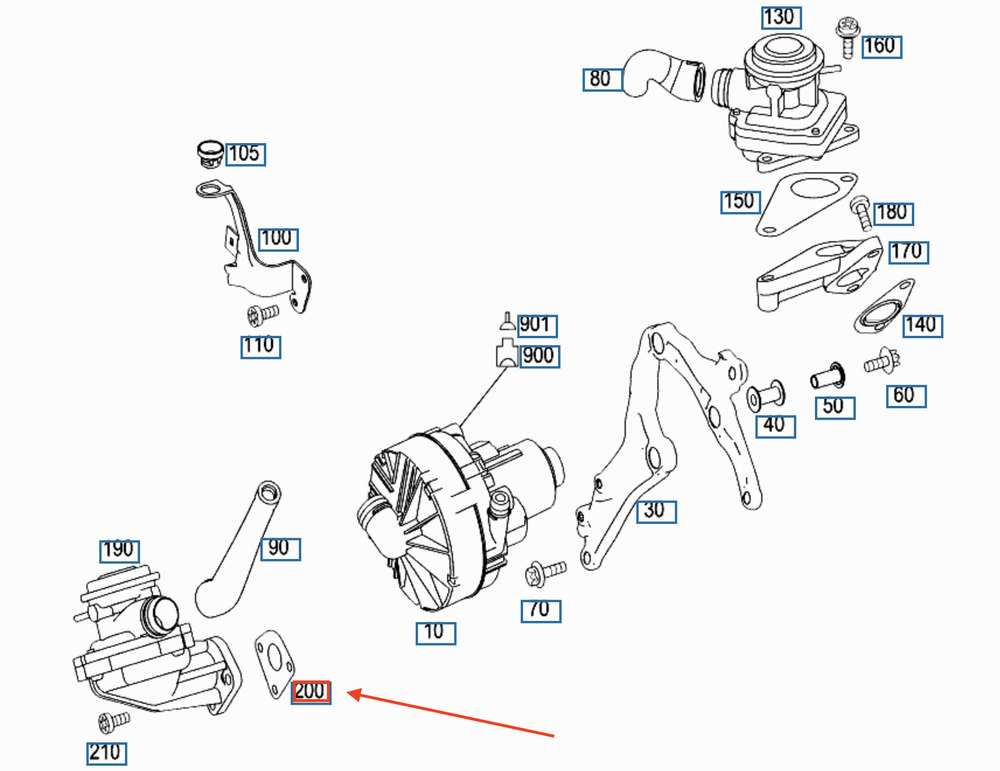 130
160
80
105
150
180
100
170
140
110
901
900
60
50
40
30
190
90
70
10
200
210