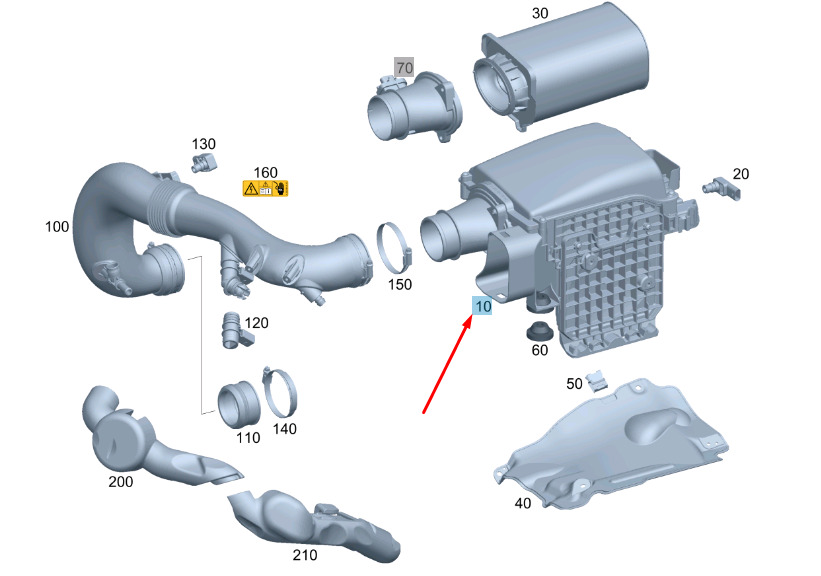 30
70
130
160
20
100
150
10
120
60
50
110
140
200
40
210