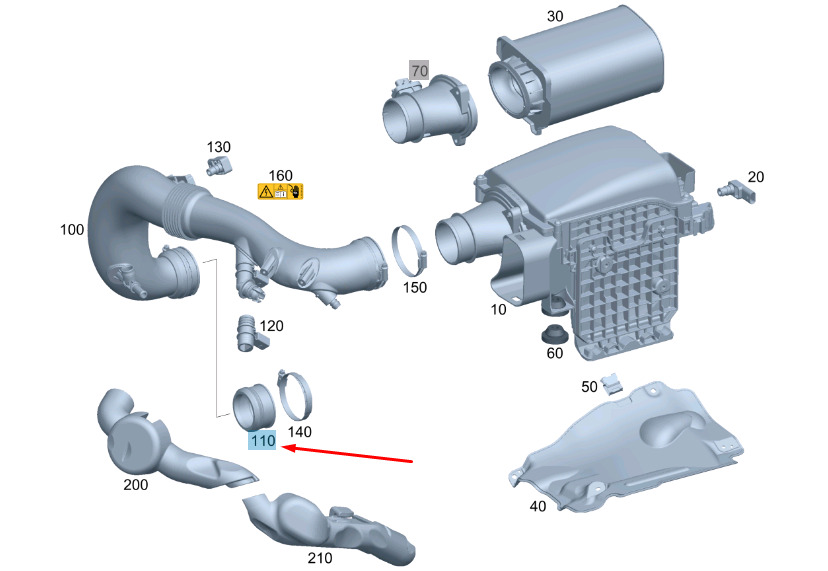 30
70
130
160
20
100
150
10
120
60
50
140
110
200
40
210