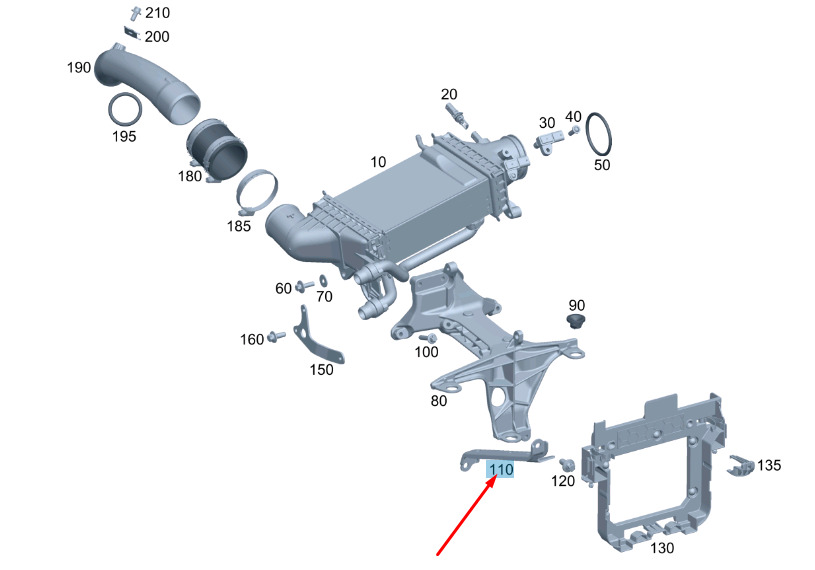 210
200
190
195
180
185
20
30
40
50
10
60
70
160
150
100
90
80
110
120
135
130