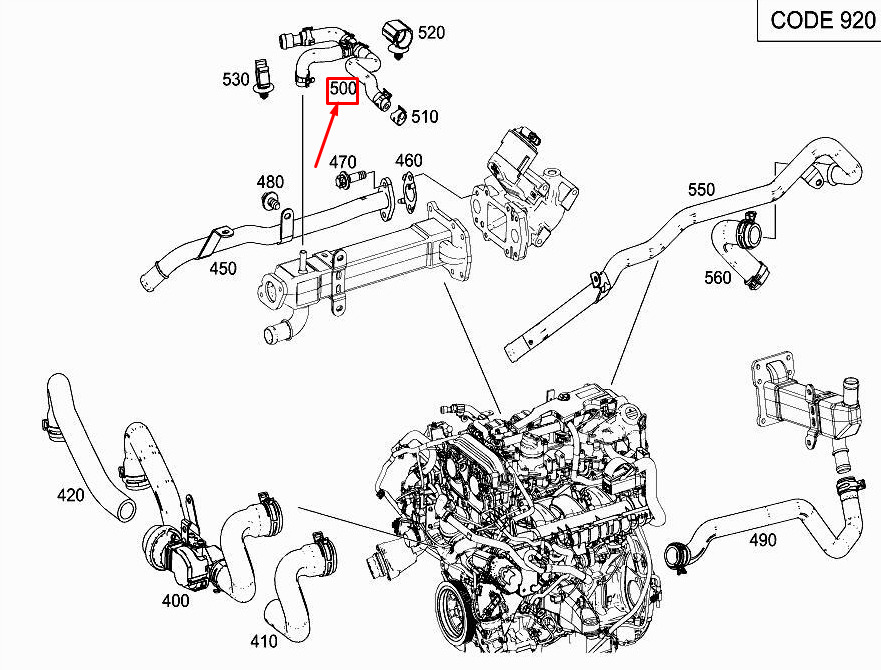 CODE 920

520
530
500
510
470
460
480
550
450
560
420
490
400
410