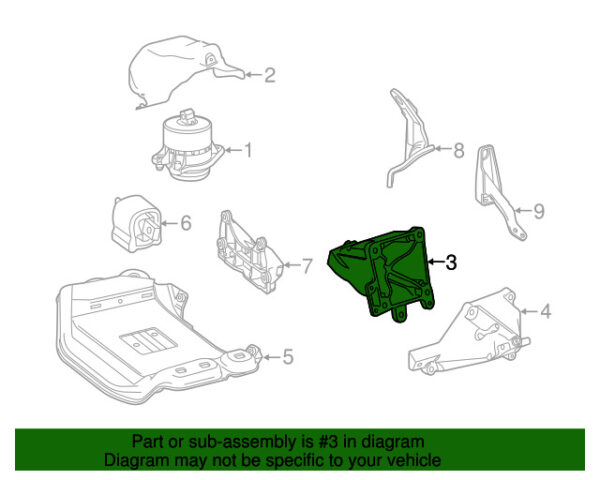 2

1

8

9

6

7

3

4

5

Part or sub-assembly is #3 in diagram
Diagram may not be specific to your vehicle