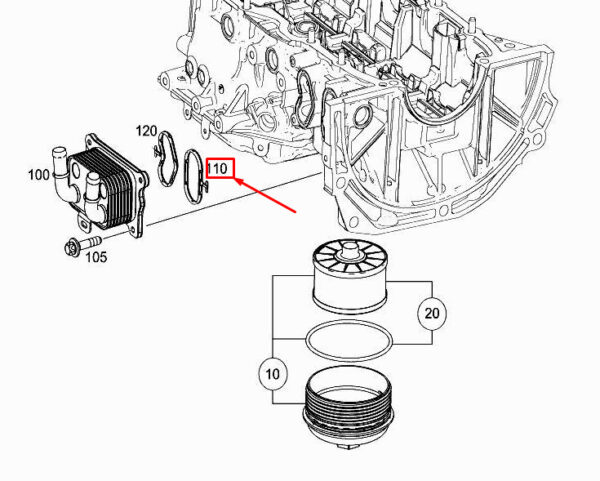 120
110
100
105
20
10