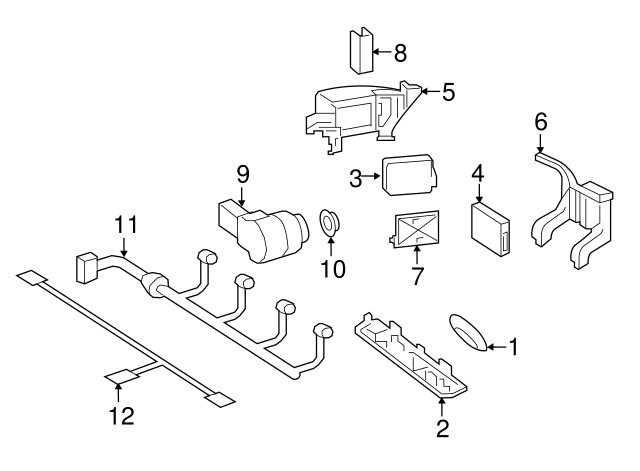 8
5
6
9
3
4
11
10
7
1
12
2