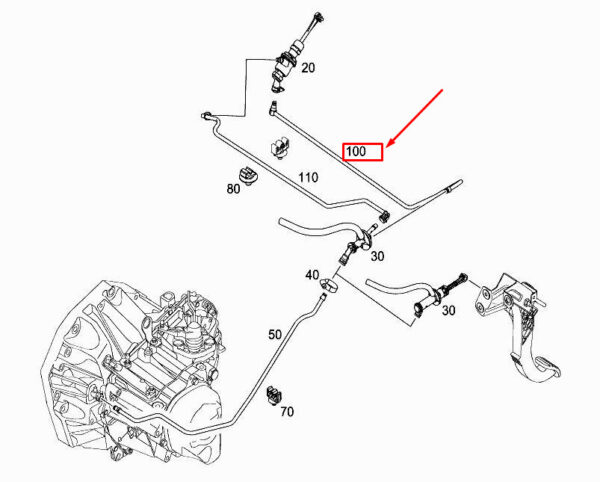 20

100

110

80

30

40

30

50

70