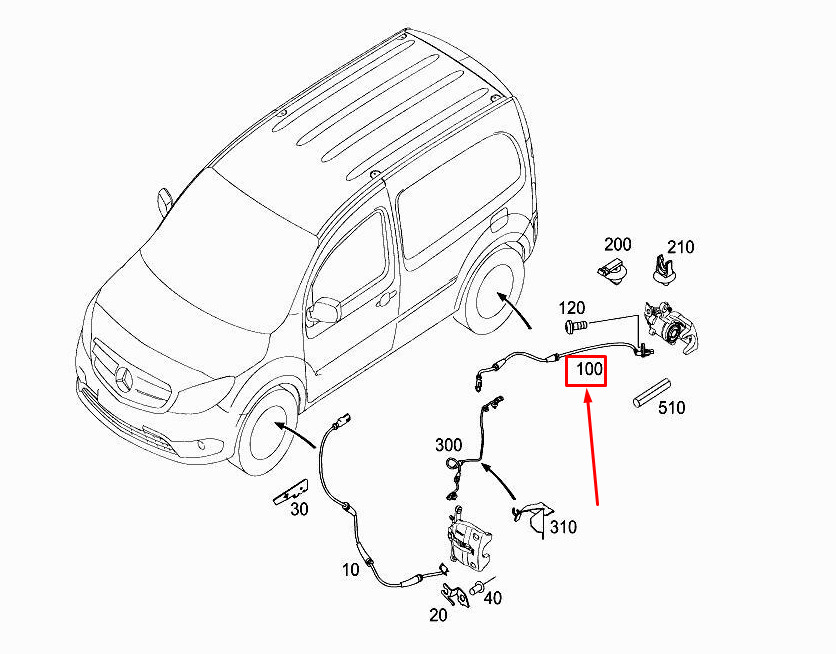 200
210
120
100
510
300
310
30
10
20
40