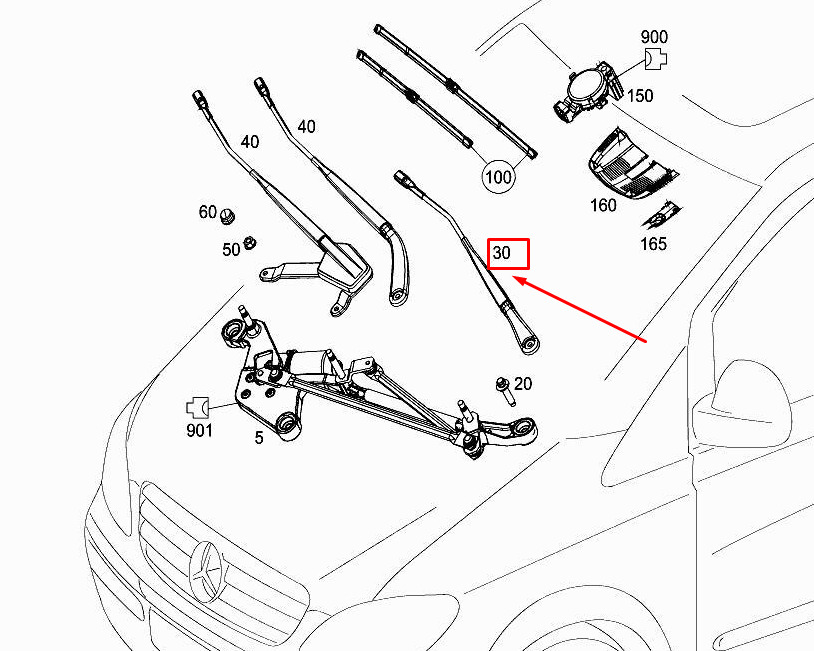 900
150
40
40
100
160
60
50
30
165
20
901
5