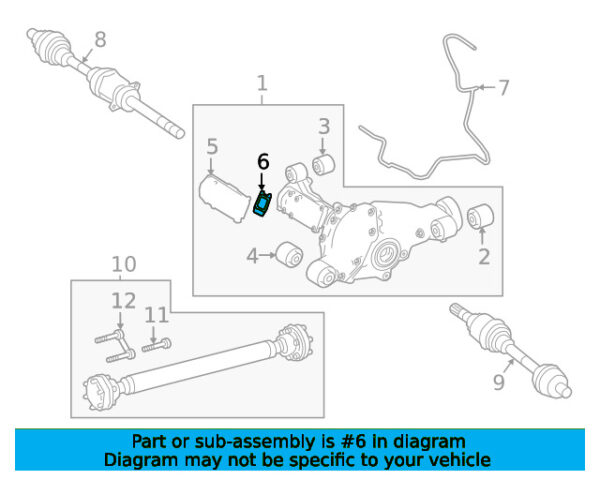 8
1
7
3
5
6
4
2
10
12
11
9

Part or sub-assembly is #6 in diagram
Diagram may not be specific to your vehicle