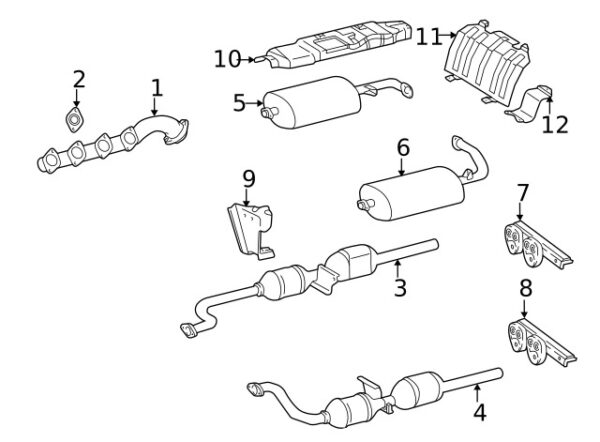 10
11
2
1
5
12
6
9
7
3
8
4