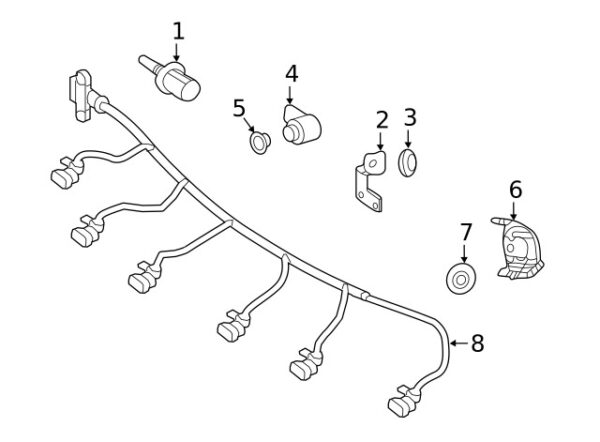 1
4
5
2
3
6
7
8