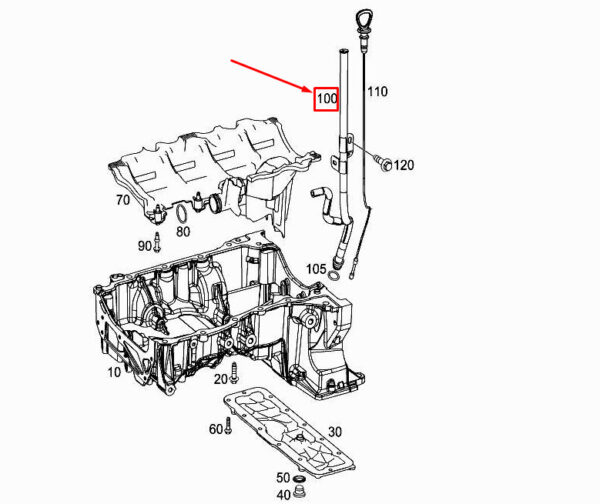 100
110
120
70
80
90
105
10
20
60
30
50
40