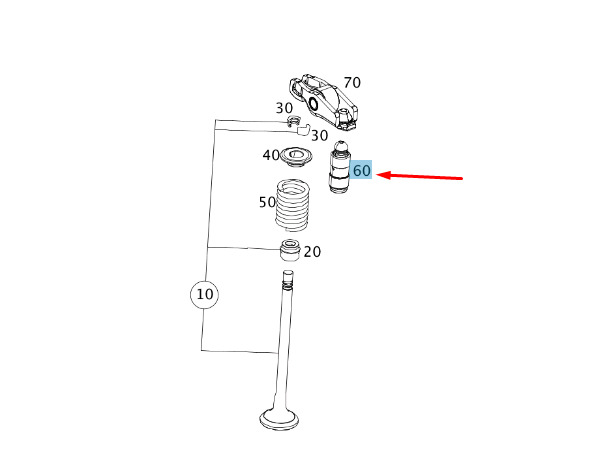 70
30
30
40
60
50
20
10