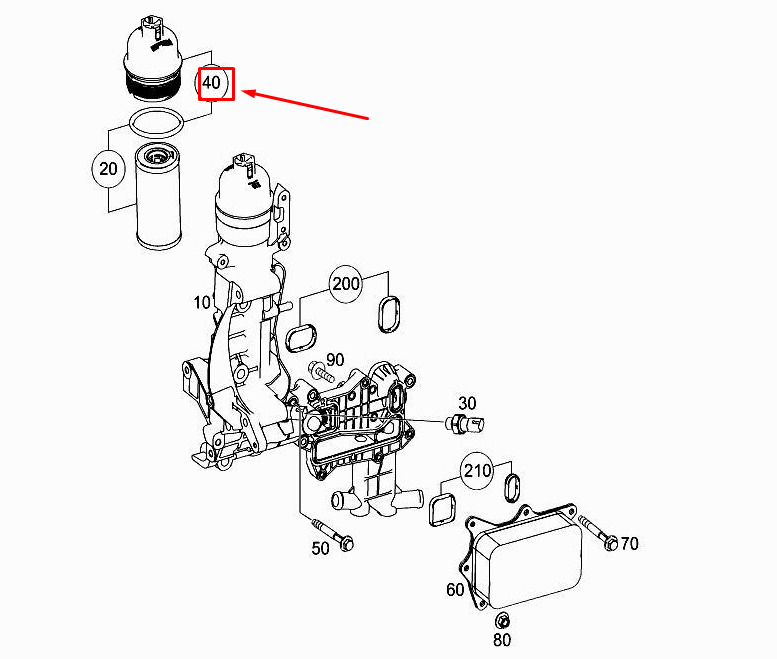 40

20

10

200

90

30

210

50

70

60

80