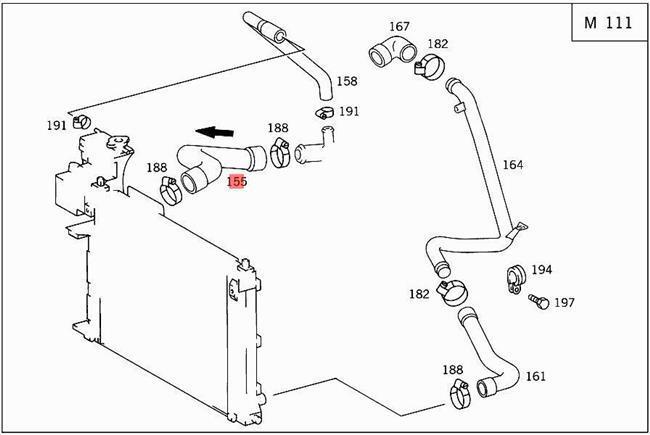 M 111

167
182
158
191
191
188
188
155
164
194
182
197
188
161