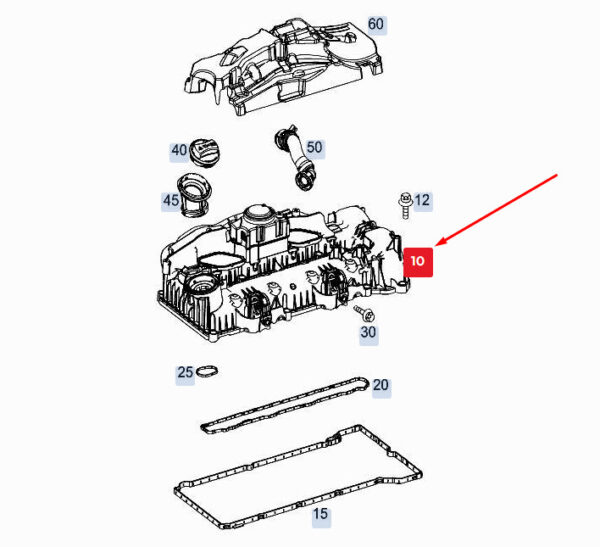 60
40
50
45
12
10
30
25
20
15