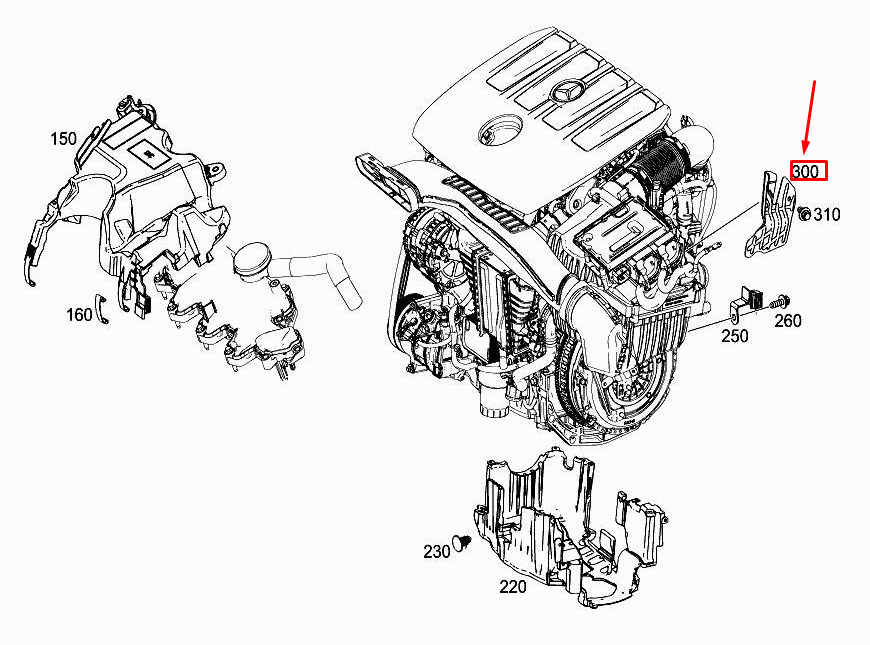 150

160

300

310

250

260

230

220