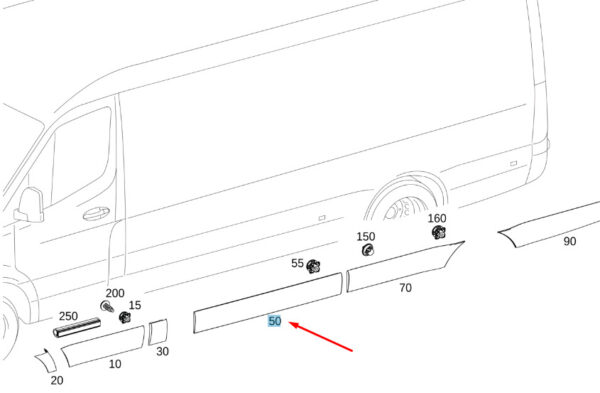 160
150
90
55
70
200
15
250
50
30
10
20