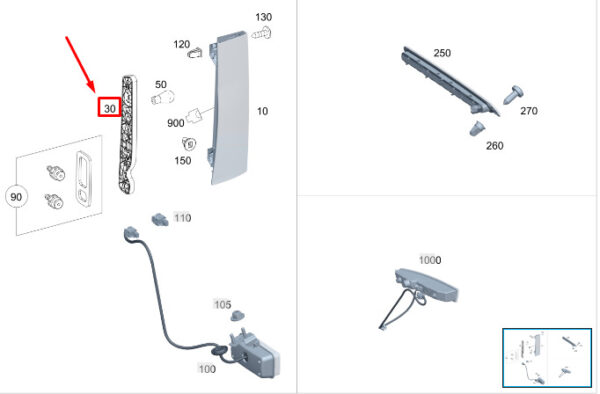 130
120
50
30
900
10
150
90
110
105
100
250
270
260
1000