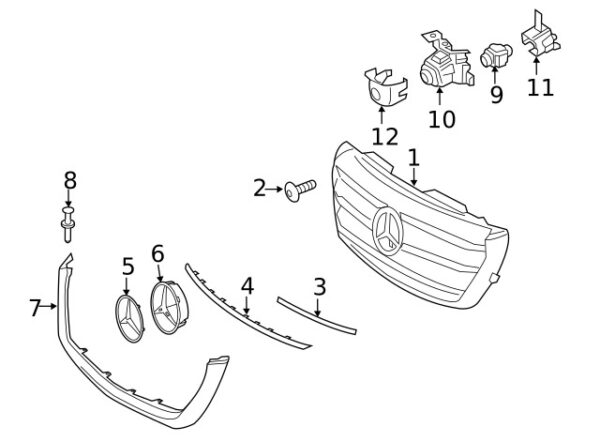 11
9
10
12
1
2
8
6
5
4
3
7