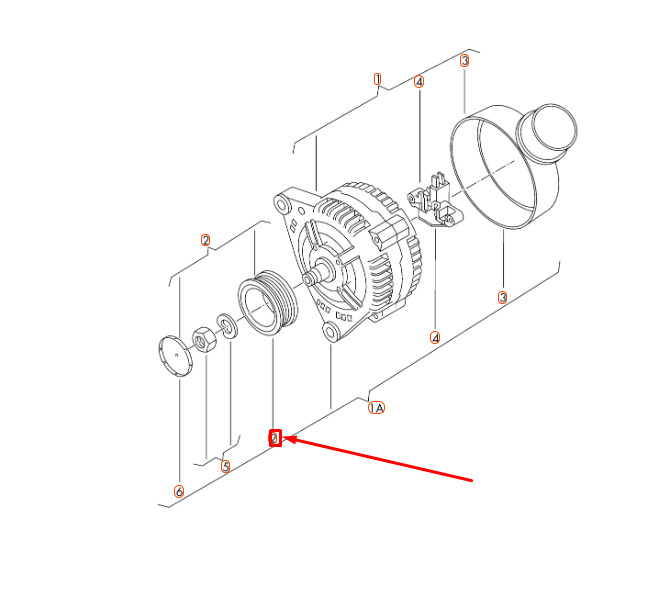 1
4
3
2
3
4
1A
2
5
6