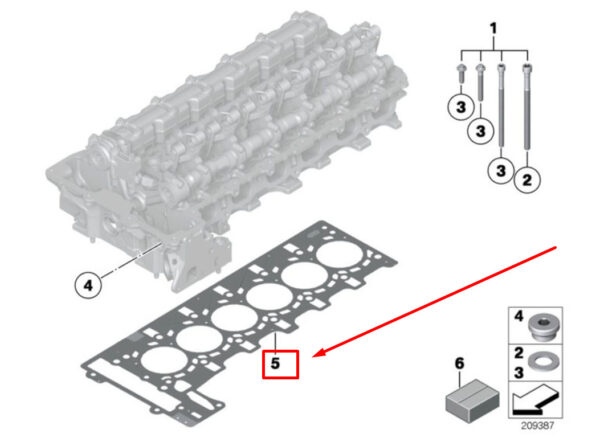 1

3

3

3

2

4

5

6

4

2
3

209387