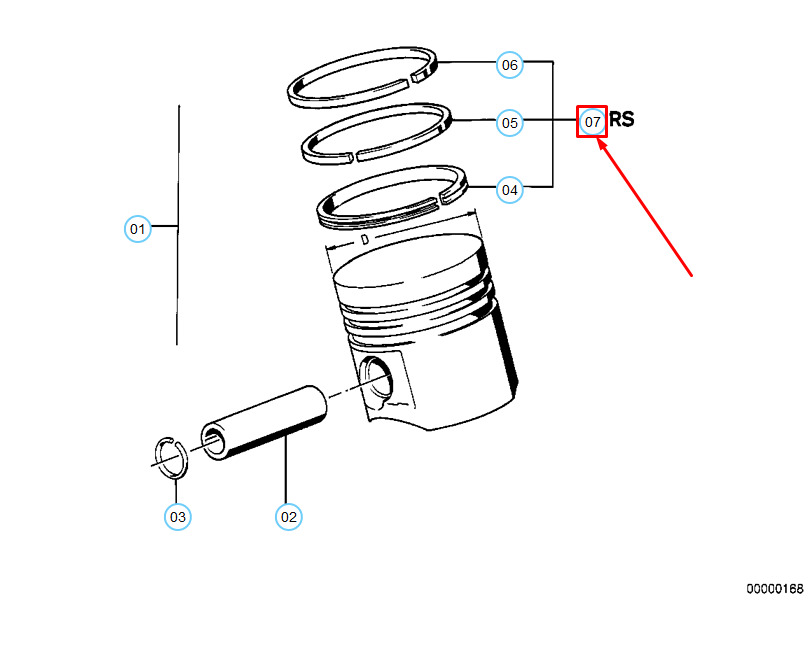 06
05
07 RS
04
01
D
03
02
00000168