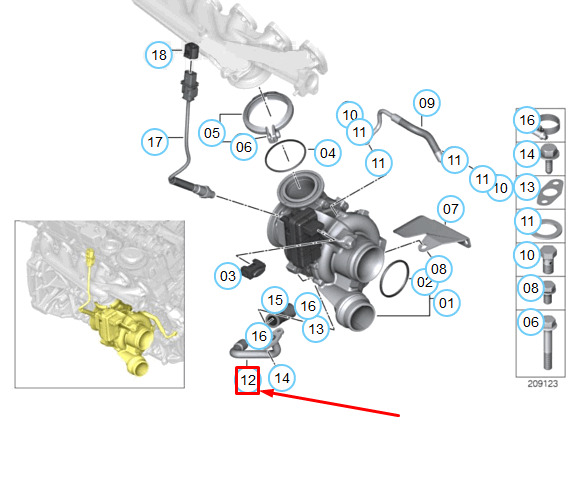 18
17
05
06
04
10
11
11
09
11
11
10
07
03
08
02
01
15
16
13
16
12
14
16
14
13
11
10
08
06
209123