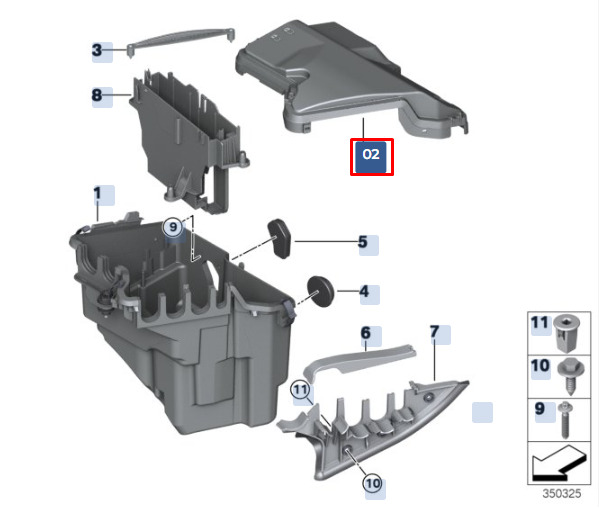 3
8
02
1
9
5
4
6
7
11
10
11
10
9
350325