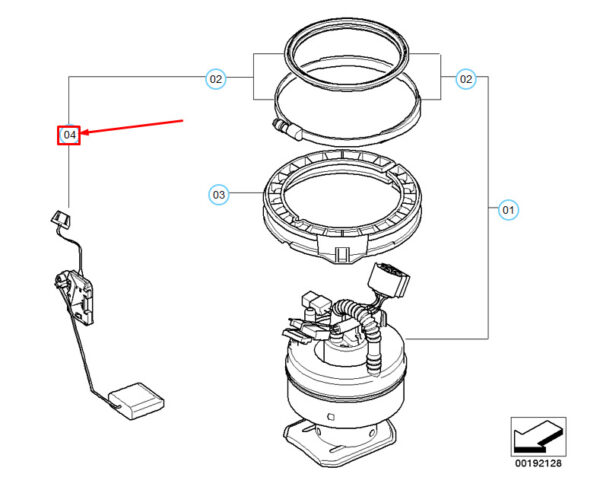 02
02
04
03
01
00192128