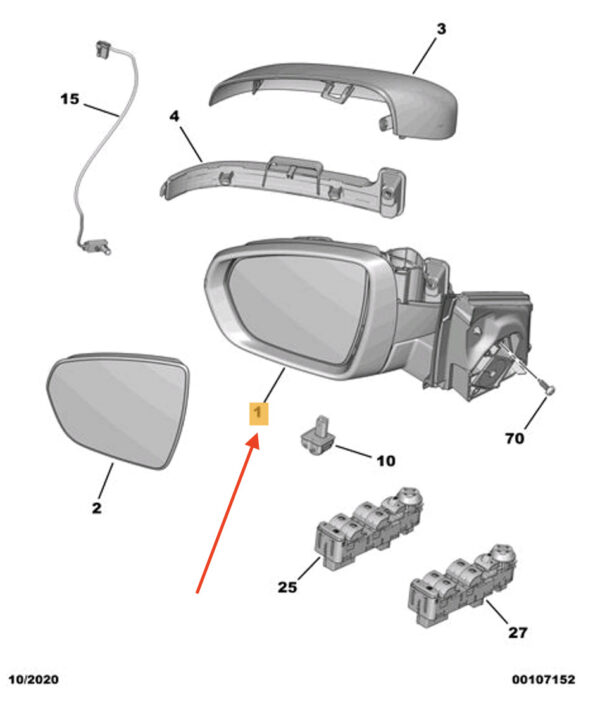 3

15

4

1

70

10

2

25

27

10/2020

00107152