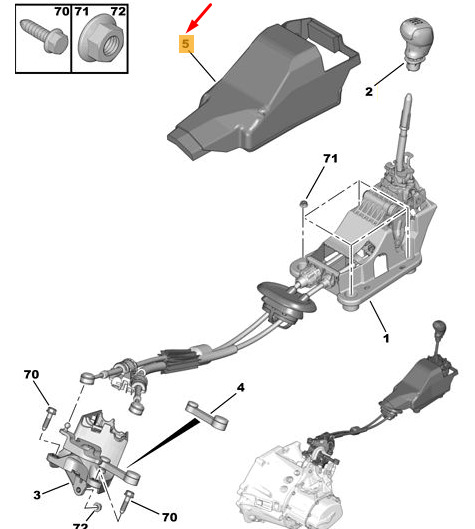 70
71
72
5
2
71
1
70
4
3
70
72