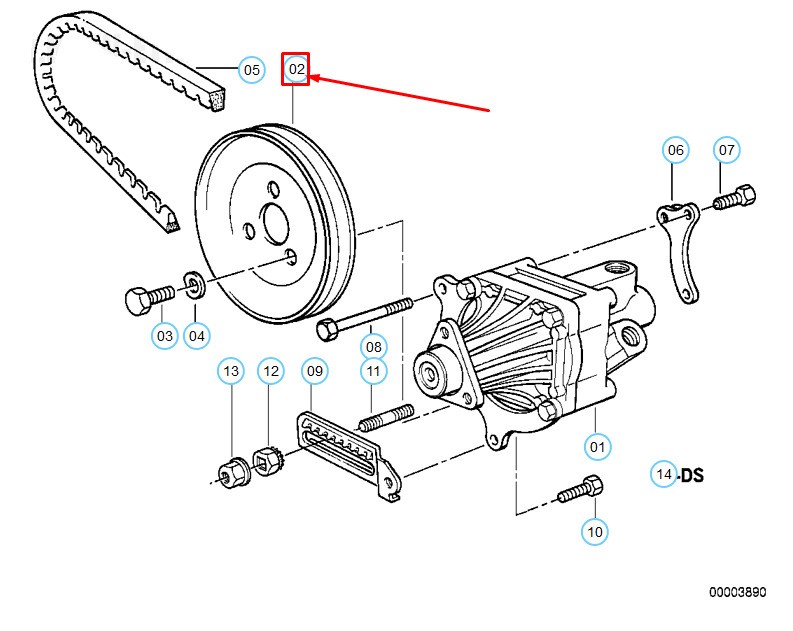 05
02
06
07
03
04
08
13
12
09
11
01
14 -DS
10
00003890