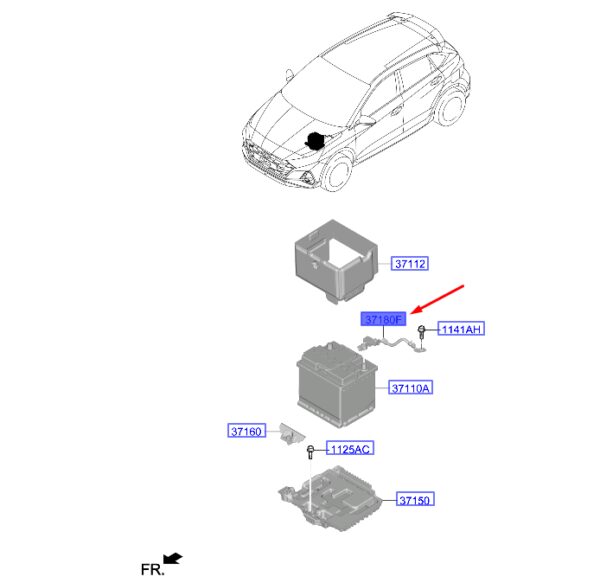 37112
37180F
1141AH
37110A
37160
1125AC
37150
FR.