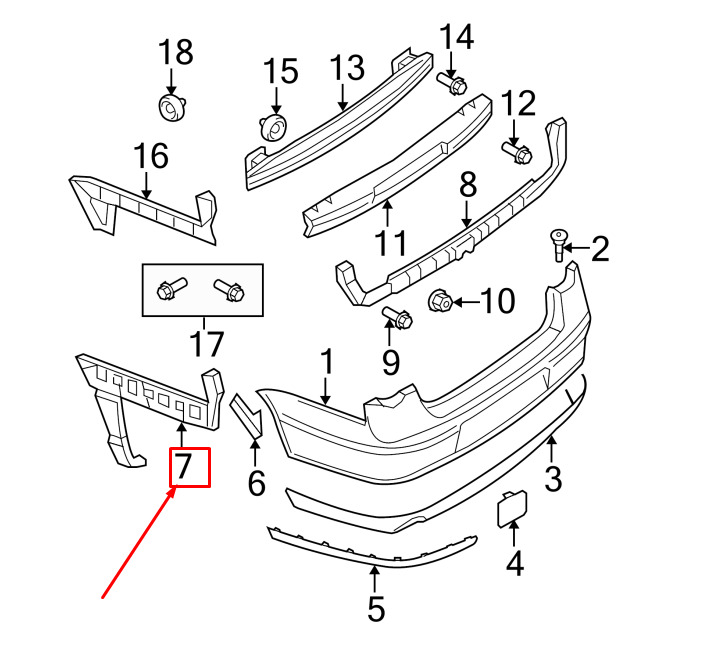 18
15
13
14
12
16
8
11
2
10
17
9
1
7
6
3
4
5